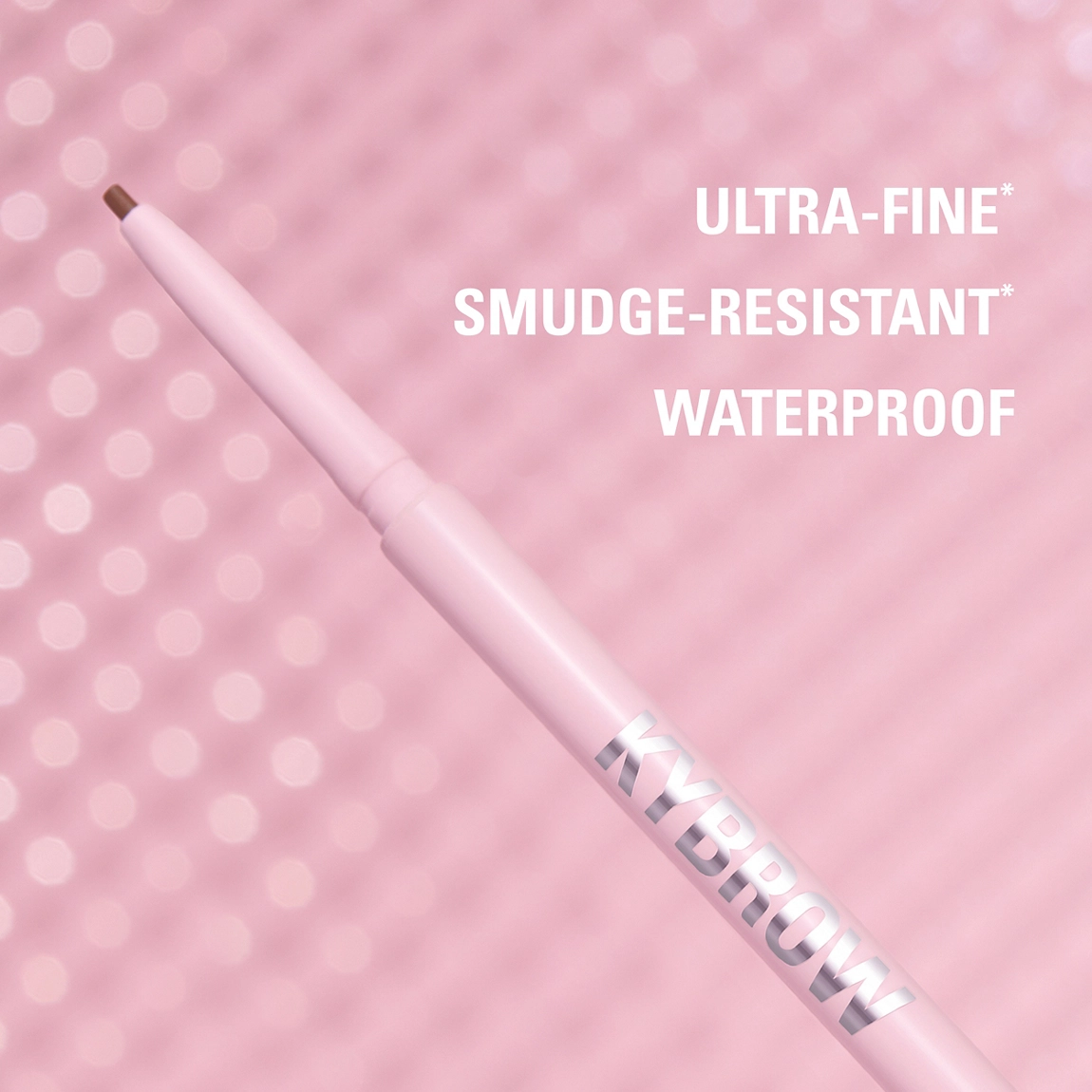 ULTRA-FINE*
SMUDGE-RESISTANT*
WATERPROOF

KYBROW